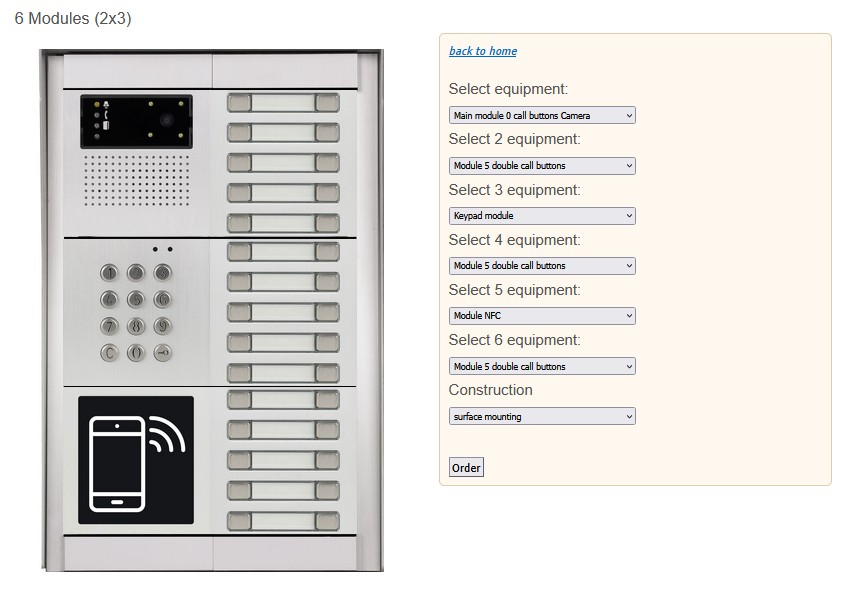 6 Modules (2x3)

1 2 3
4 5 6
7 8 9
C 0

back to home

Select equipment:

Main module 0 call buttons Camera

Select 2 equipment:

Module 5 double call buttons

Select 3 equipment:

Keypad module

Select 4 equipment:

Module 5 double call buttons

Select 5 equipment:

Module NFC

Select 6 equipment:

Module 5 double call buttons

Construction

surface mounting

Order